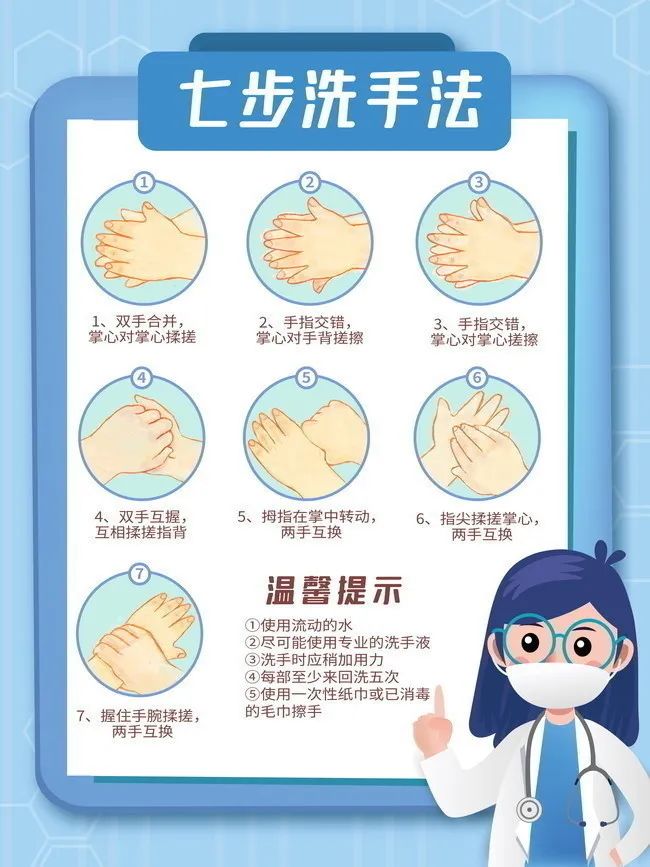 七步洗手法

①
1、双手合并，掌心对掌心揉搓

②
2、手指交错，掌心对手背搓擦

③
3、手指交错，掌心对掌心搓擦

④
4、双手互握，互相揉搓指背

⑤
5、拇指在掌中转动，两手互换

⑥
6、指尖揉搓掌心，两手互换

⑦
7、握住手腕揉搓，两手互换

温馨提示

①使用流动的水
②尽可能使用专业的洗手液
③洗手时应稍加用力
④每部至少来回洗五次
⑤使用一次性纸巾或已消毒的毛巾擦手